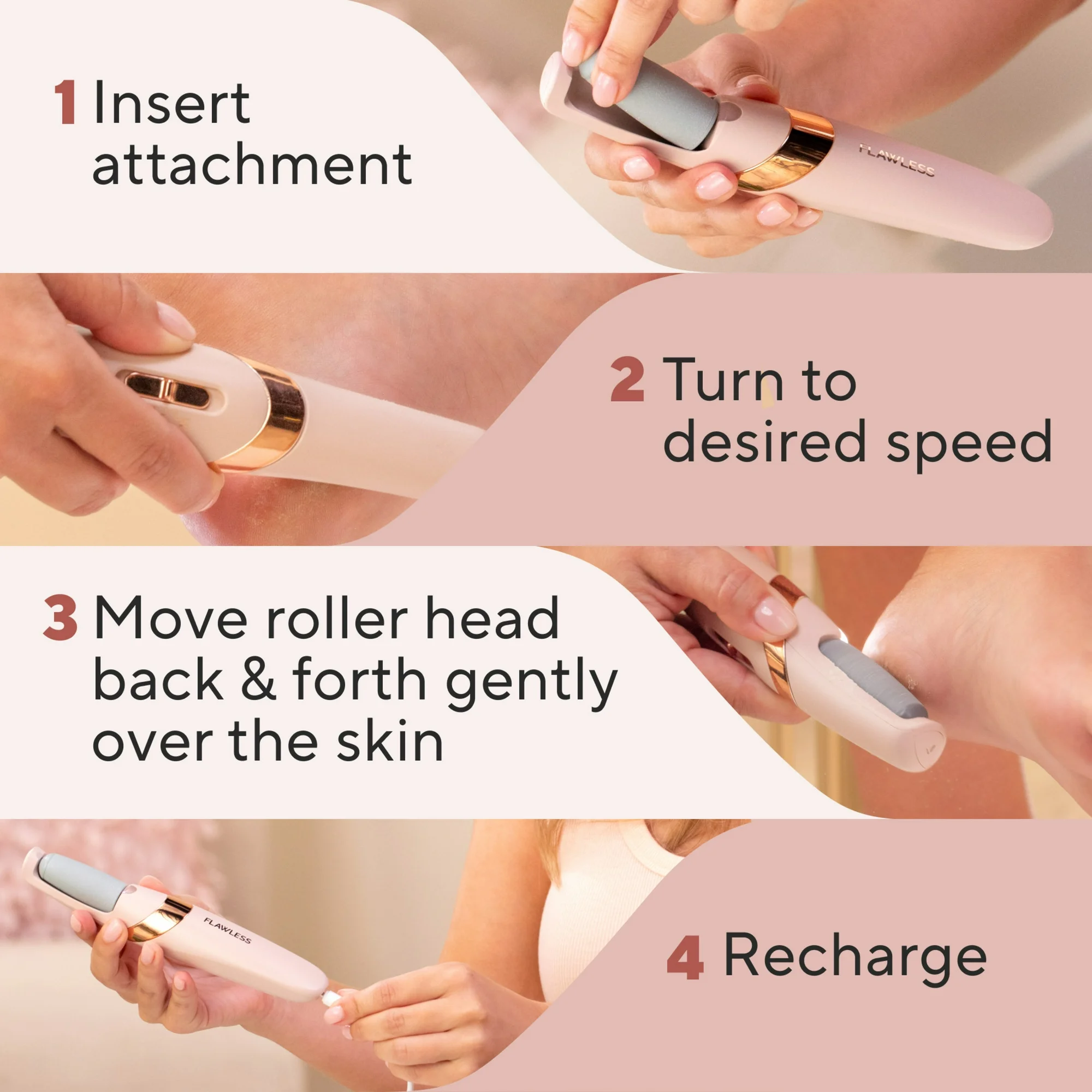 1 Insert attachment

FLAWLESS

2 Turn to desired speed

3 Move roller head back & forth gently over the skin

FLAWLESS

4 Recharge